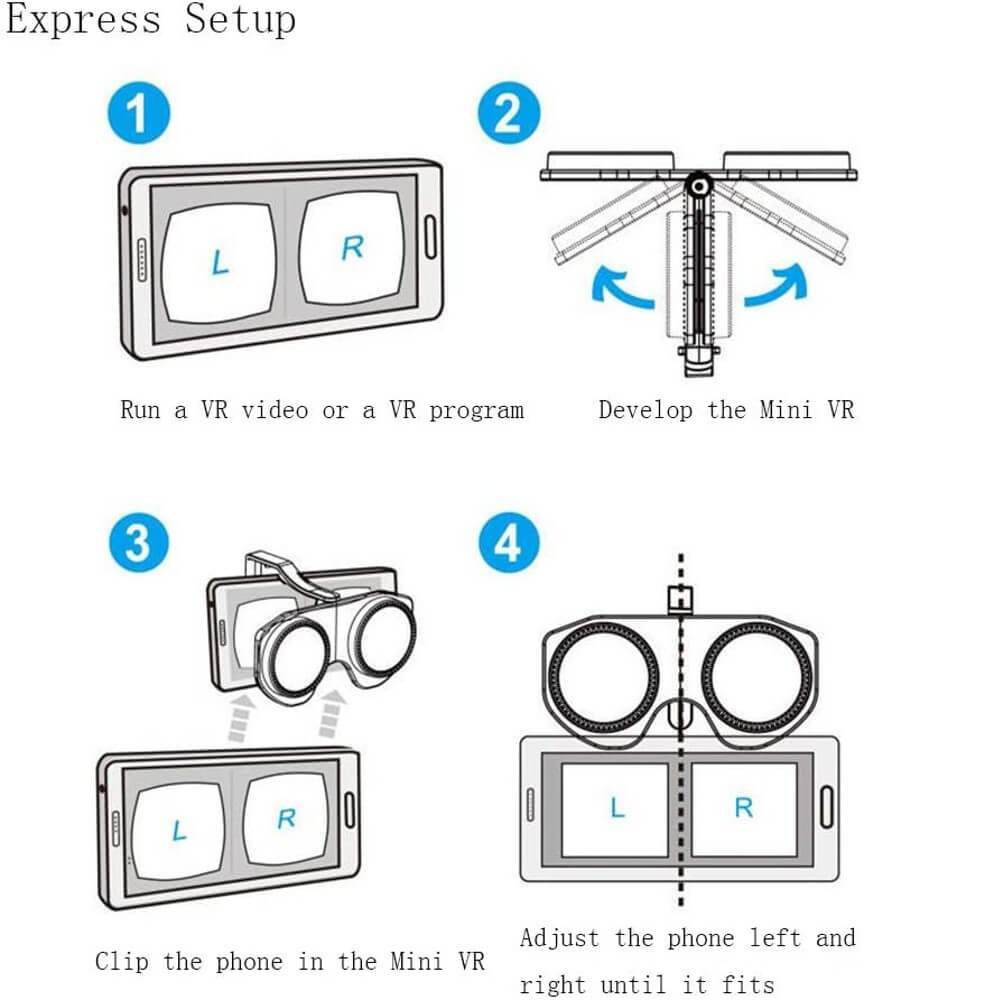 Express Setup

1

L R

Run a VR video or a VR program

2

Develop the Mini VR

3

L R

Clip the phone in the Mini VR

4

L R

Adjust the phone left and right until it fits